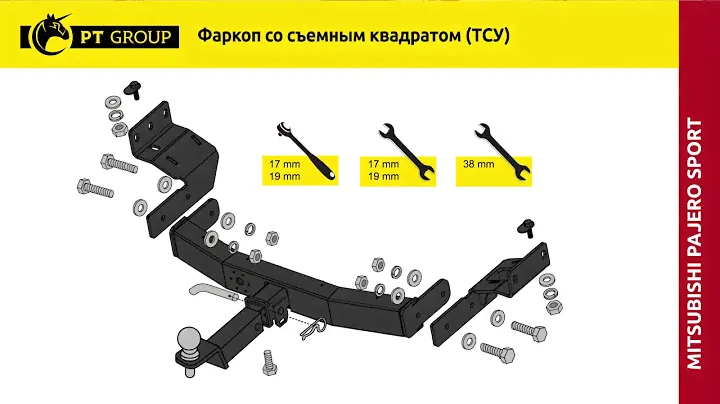 PT GROUP

Фаркоп со съемным квадратом (ТСУ)

17 mm
19 mm

17 mm
19 mm

38 mm

MITSUBISHI PAJERO SPORT